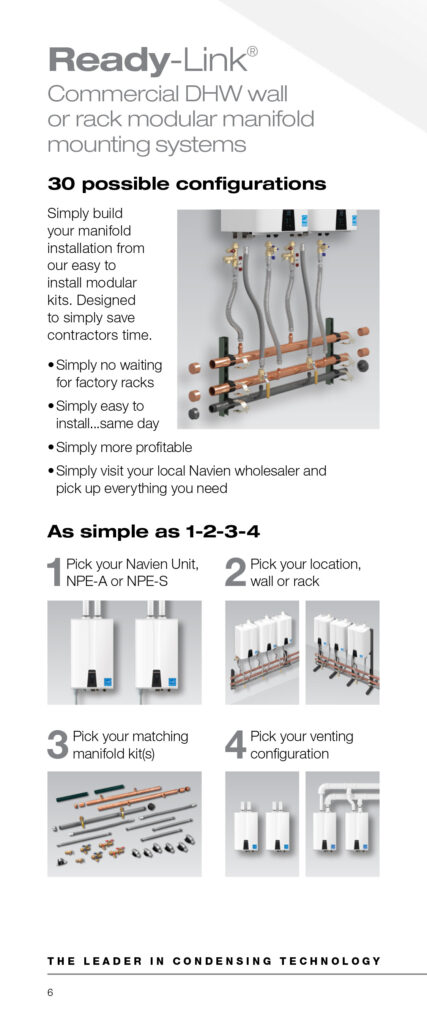 Ready-Link®
Commercial DHW wall or rack modular manifold mounting systems

30 possible configurations

Simply build your manifold installation from our easy to install modular kits. Designed to simply save contractors time.

• Simply no waiting for factory racks
• Simply easy to install...same day
• Simply more profitable
• Simply visit your local Navien wholesaler and pick up everything you need

As simple as 1-2-3-4

1 Pick your Navien Unit, NPE-A or NPE-S

2 Pick your location, wall or rack

3 Pick your matching manifold kit(s)

4 Pick your venting configuration

THE LEADER IN CONDENSING TECHNOLOGY

6